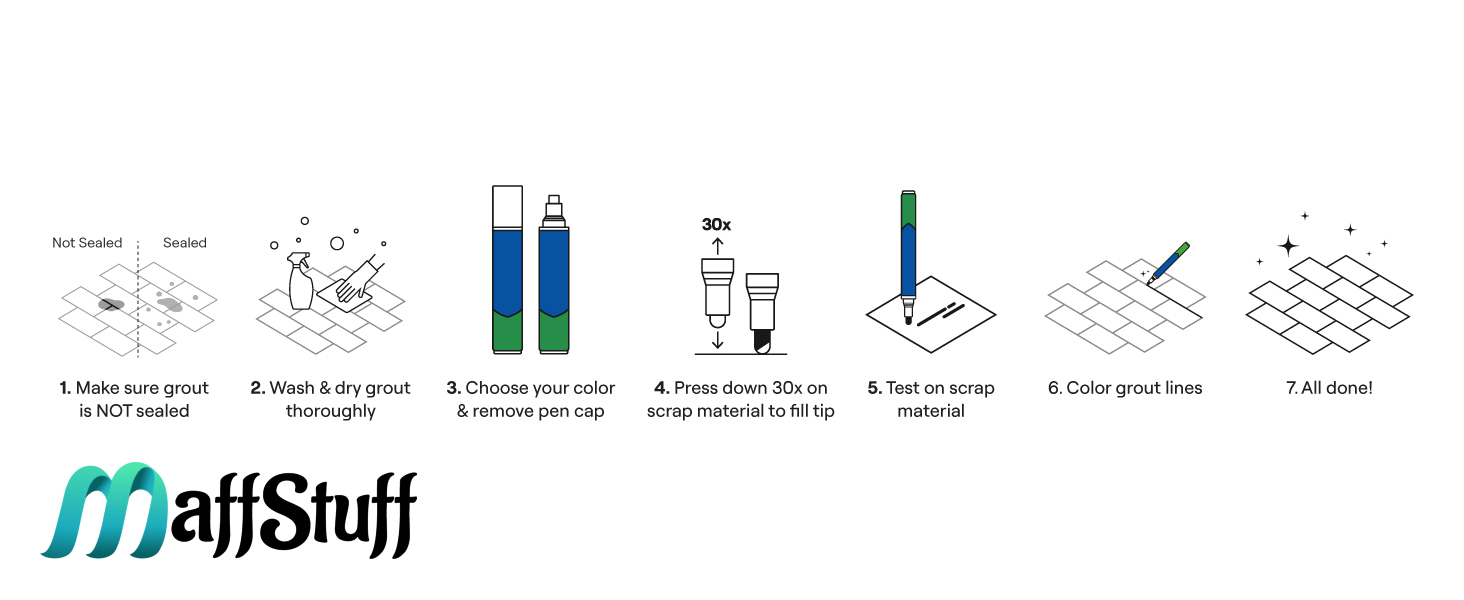 Not Sealed Sealed

1. Make sure grout is NOT sealed

2. Wash & dry grout thoroughly

3. Choose your color & remove pen cap

30x

4. Press down 30x on scrap material to fill tip

5. Test on scrap material

6. Color grout lines

7. All done!

MaffStuff